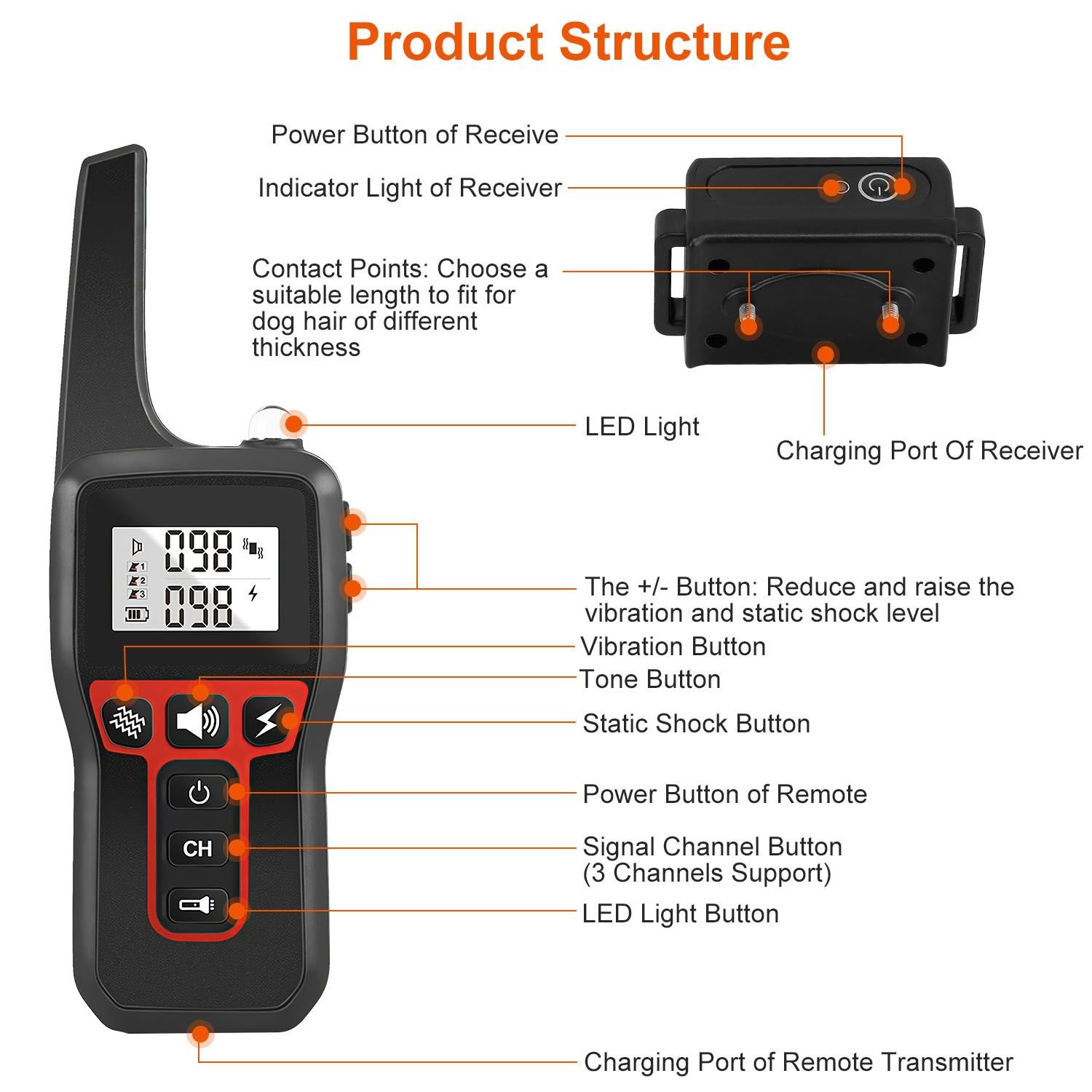 Product Structure

Power Button of Receive

Indicator Light of Receiver

Contact Points: Choose a suitable length to fit for dog hair of different thickness

LED Light

Charging Port Of Receiver

098
1
2
3
098

The +/- Button: Reduce and raise the vibration and static shock level

Vibration Button

Tone Button

Static Shock Button

Power Button of Remote

CH

Signal Channel Button (3 Channels Support)

LED Light Button

Charging Port of Remote Transmitter